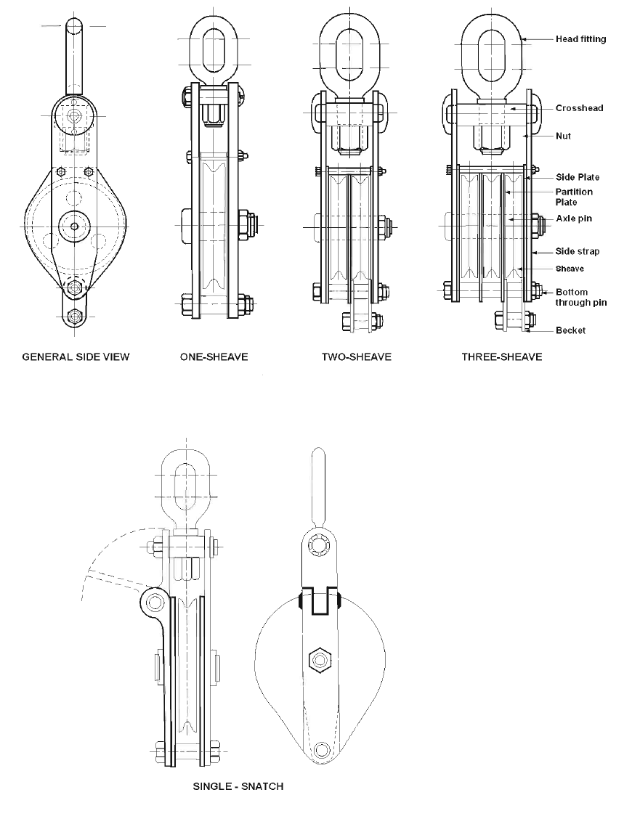 Head fitting
Crosshead
Nut
Side Plate
Partition Plate
Axle pin
Side strap
Sheave
Bottom through pin
Becket

GENERAL SIDE VIEW
ONE-SHEAVE
TWO-SHEAVE
THREE-SHEAVE

SINGLE - SNATCH